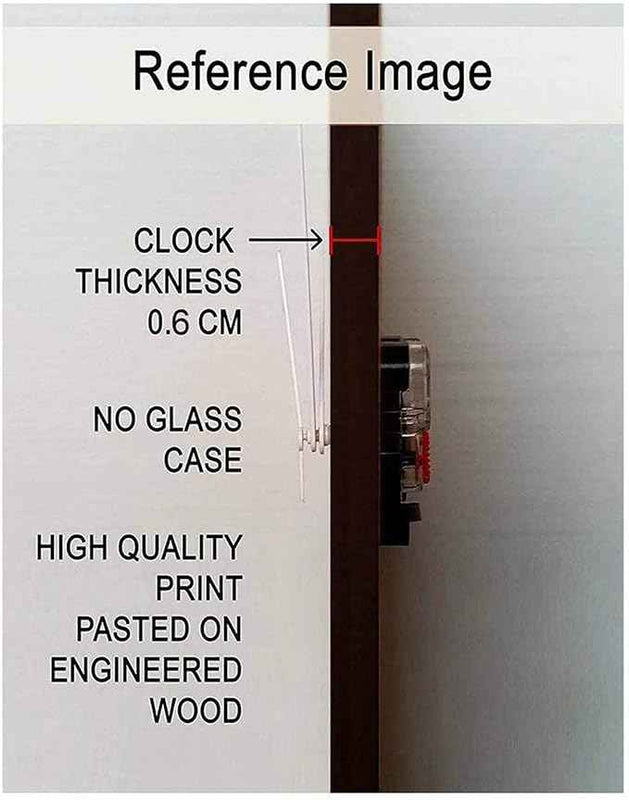 Reference Image

CLOCK THICKNESS 0.6 CM

NO GLASS CASE

HIGH QUALITY PRINT PASTED ON ENGINEERED WOOD