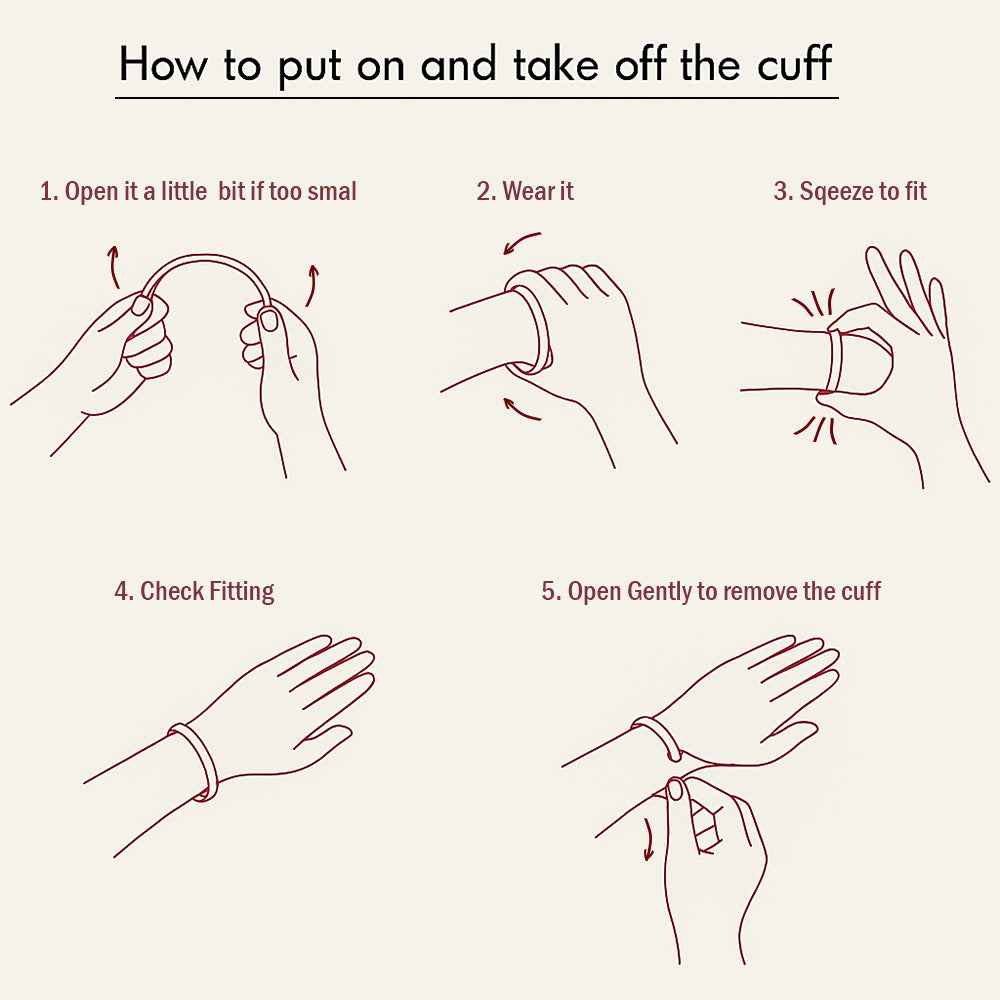 How to put on and take off the cuff

1. Open it a little bit if too smal

2. Wear it

3. Sqeeze to fit

4. Check Fitting

5. Open Gently to remove the cuff